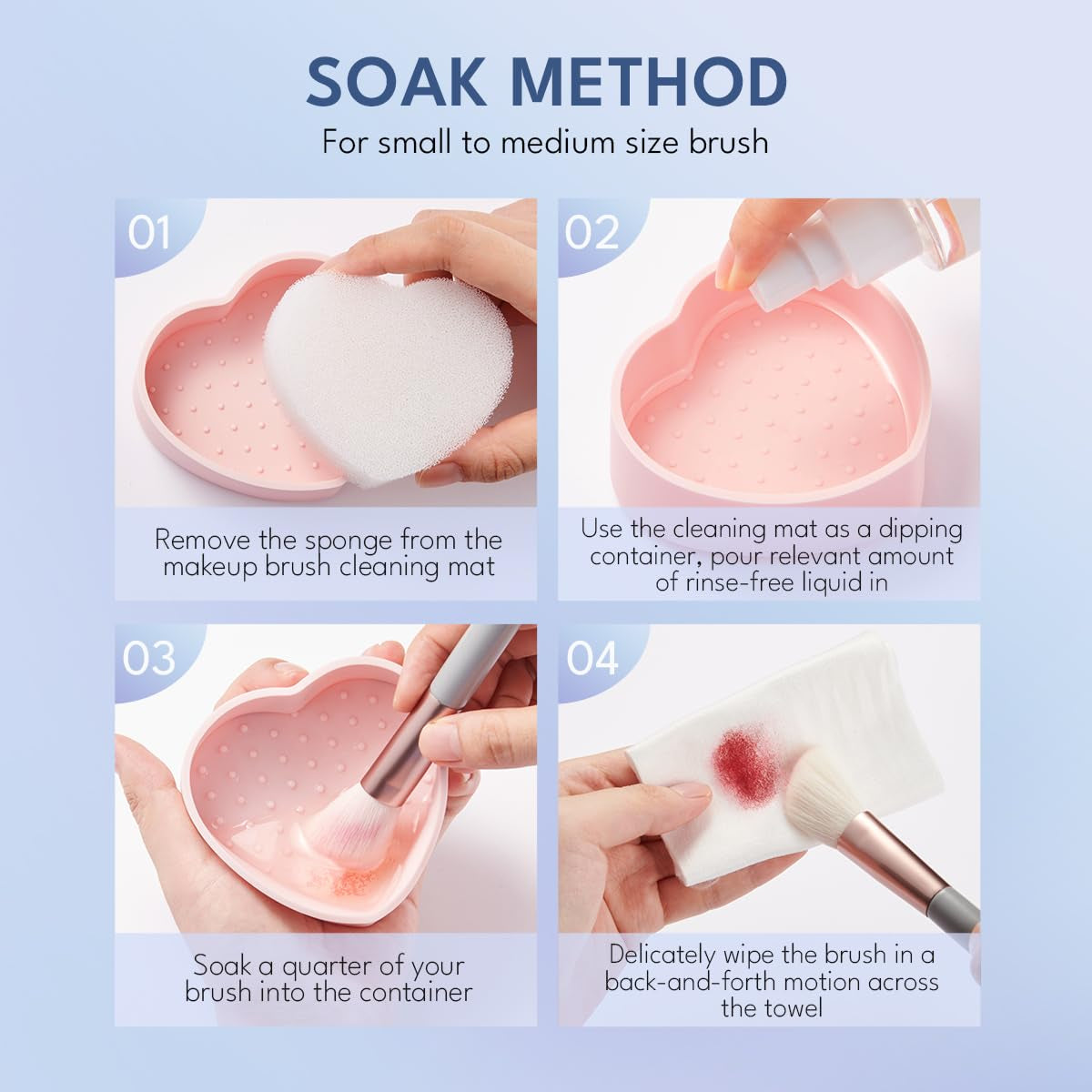 SOAK METHOD

For small to medium size brush

01

Remove the sponge from the makeup brush cleaning mat

02

Use the cleaning mat as a dipping container, pour relevant amount of rinse-free liquid in

03

Soak a quarter of your brush into the container

04

Delicately wipe the brush in a back-and-forth motion across the towel